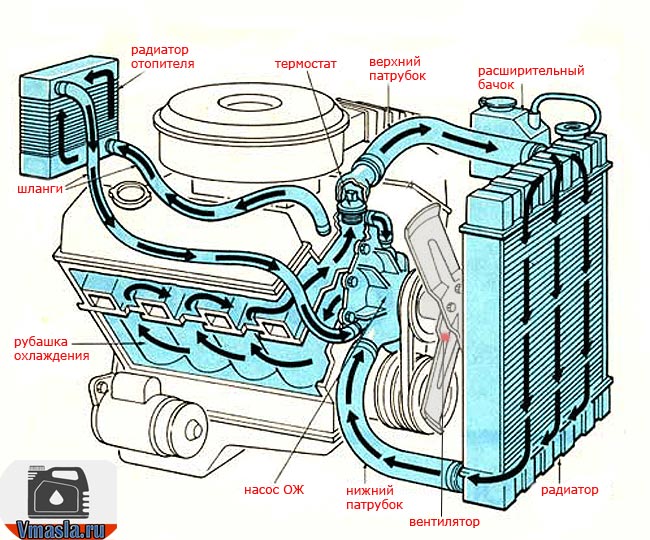 радиатор отопителя

термостат

верхний патрубок

расширительный бачок

шланги

рубашка охлаждения

насос ОЖ

нижний патрубок

вентилятор

радиатор

Vmasla.ru